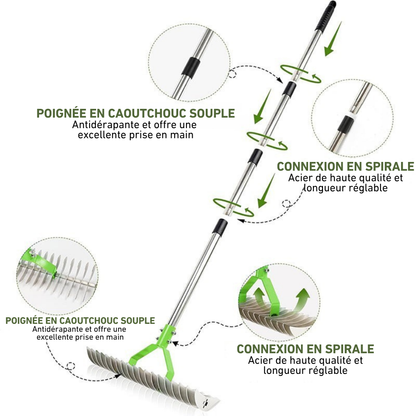 POIGNÉE EN CAOUTCHOUC SOUPLE
Antidérapante et offre une excellente prise en main

CONNEXION EN SPIRALE
Acier de haute qualité et longueur réglable

POIGNÉE EN CAOUTCHOUC SOUPLE
Antidérapante et offre une excellente prise en main

CONNEXION EN SPIRALE
Acier de haute qualité et longueur réglable