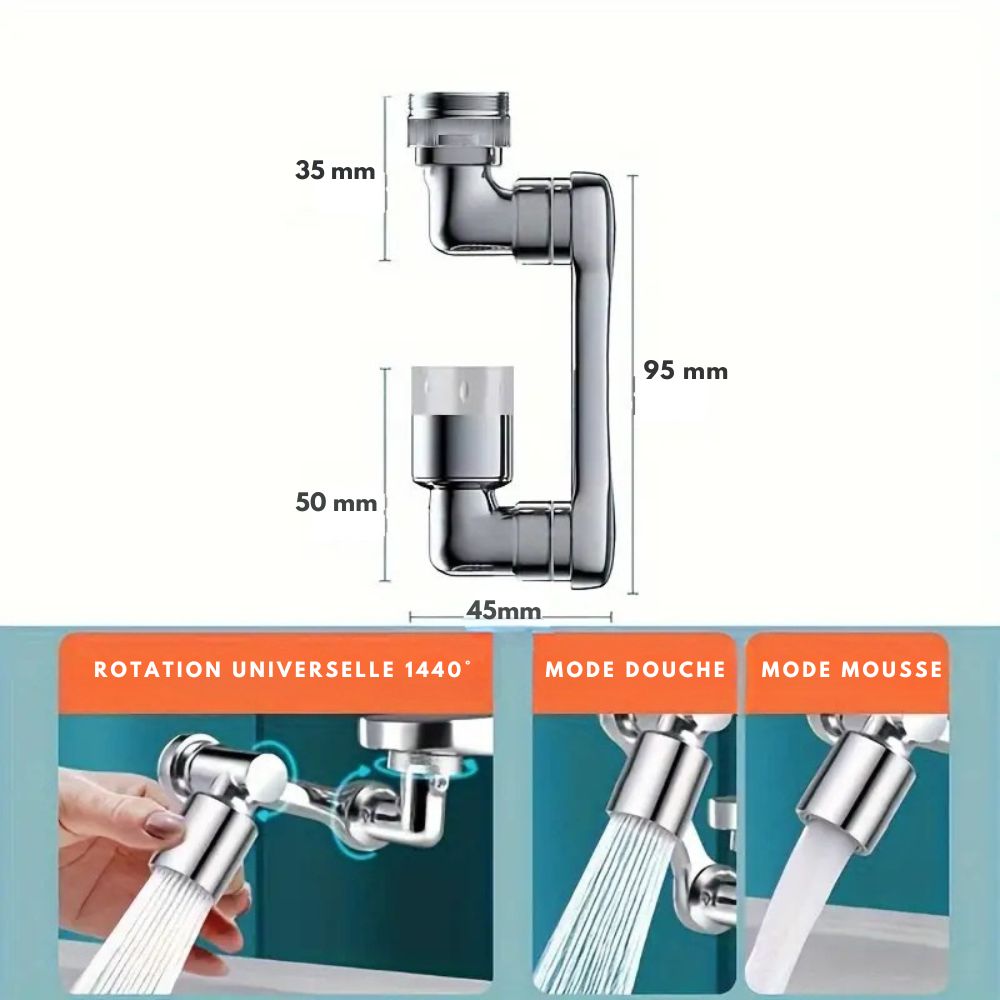 35 mm

95 mm

50 mm

45mm

ROTATION UNIVERSELLE 1440°

MODE DOUCHE

MODE MOUSSE