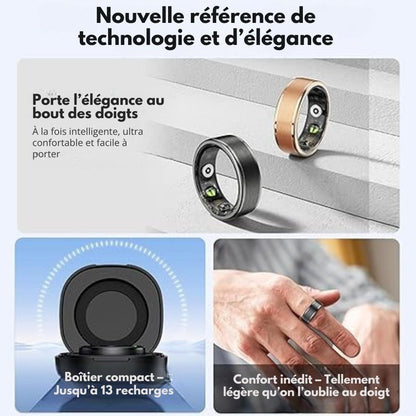 Nouvelle référence de technologie et d'élégance

Porte l'élégance au bout des doigts

À la fois intelligente, ultra confortable et facile à porter

Boîtier compact – Jusqu'à 13 recharges

Confort inédit – Tellement légère qu'on l'oublie au doigt