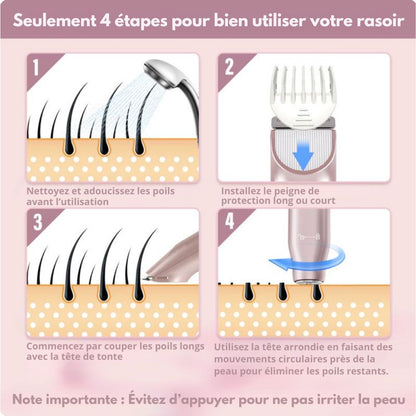 Seulement 4 étapes pour bien utiliser votre rasoir

1

Nettoyez et adoucissez les poils avant l'utilisation

2

Installez le peigne de protection long ou court

3

Commencez par couper les poils longs avec la tête de tonte

4

Utilisez la tête arrondie en faisant des mouvements circulaires près de la peau pour éliminer les poils restants.

Note importante : Évitez d'appuyer pour ne pas irriter la peau