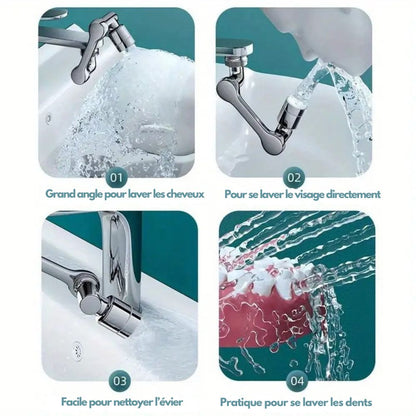 01
Grand angle pour laver les cheveux

02
Pour se laver le visage directement

03
Facile pour nettoyer l'évier

04
Pratique pour se laver les dents