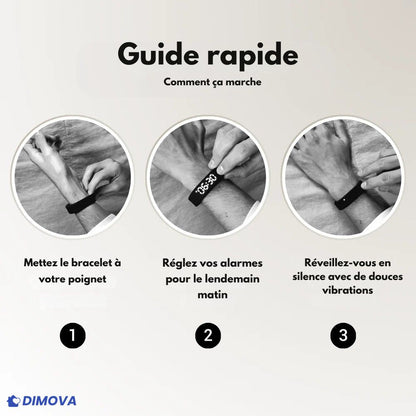 Guide rapide

Comment ça marche

06:30

Mettez le bracelet à votre poignet

Réglez vos alarmes pour le lendemain matin

Réveillez-vous en silence avec de douces vibrations

1

2

3

DIMOVA