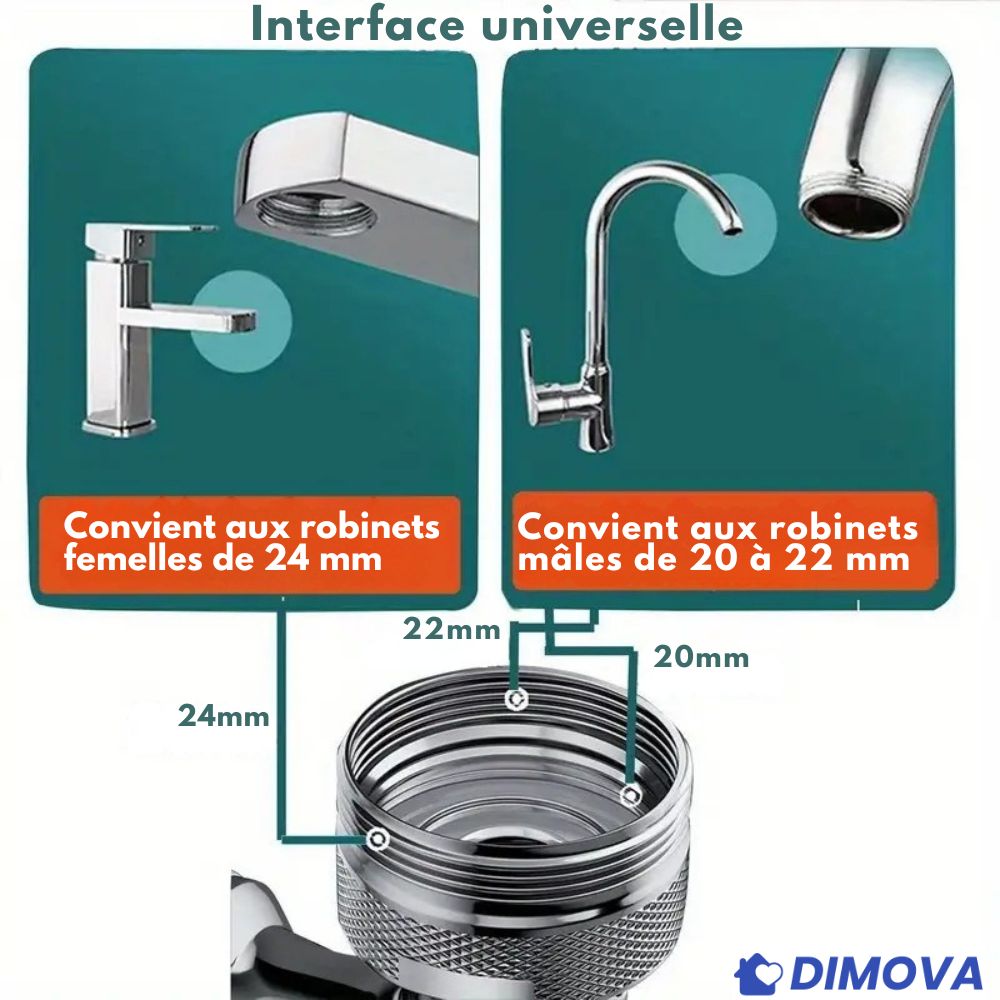 Interface universelle

Convient aux robinets femelles de 24 mm

Convient aux robinets mâles de 20 à 22 mm

22mm

20mm

24mm

DIMOVA