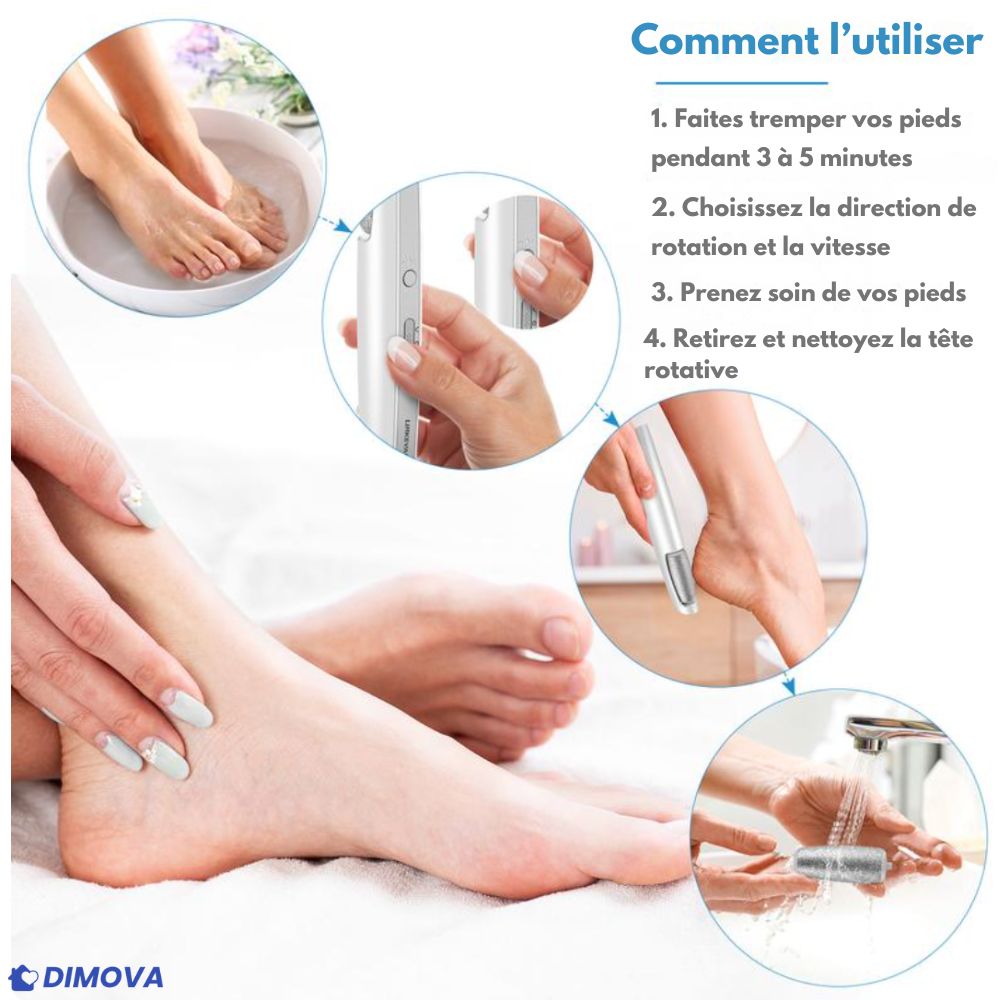 Comment l'utiliser

1. Faites tremper vos pieds pendant 3 à 5 minutes

2. Choisissez la direction de rotation et la vitesse

3. Prenez soin de vos pieds

4. Retirez et nettoyez la tête rotative

DIMOVA