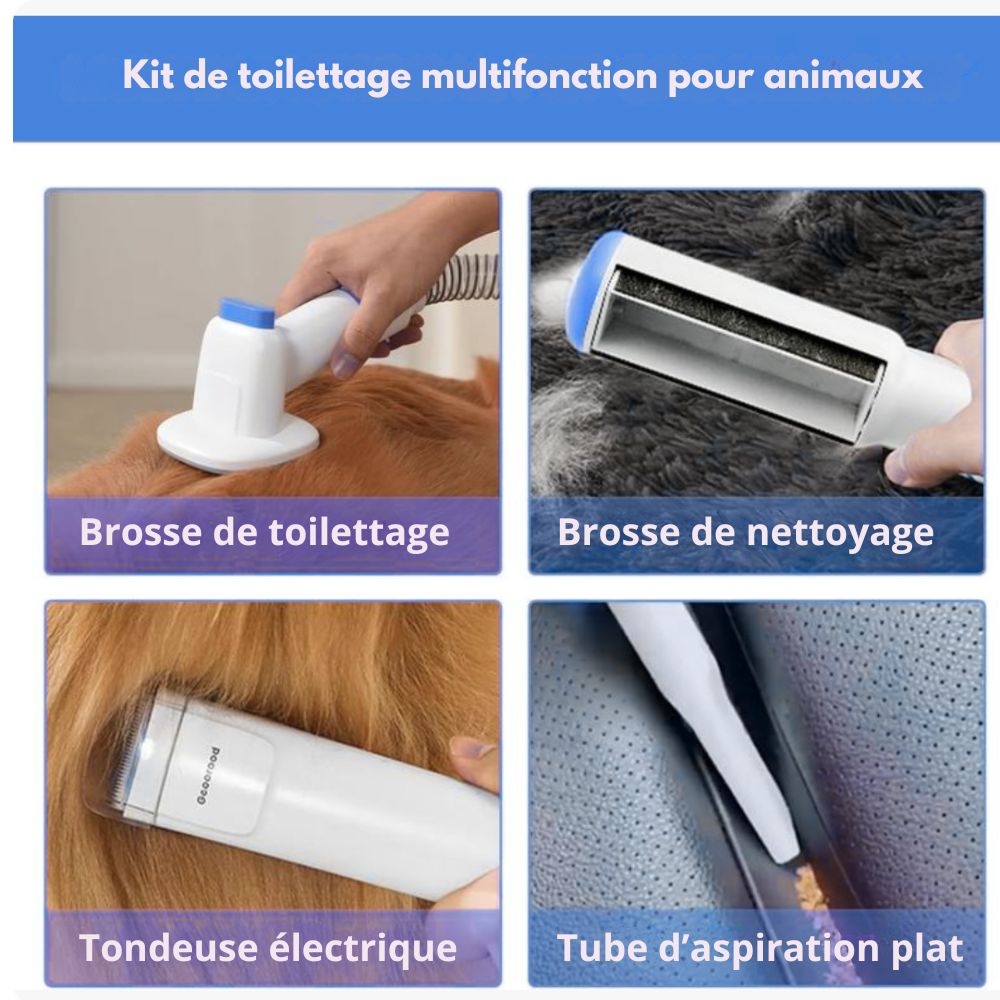 Kit de toilettage multifonction pour animaux

Brosse de toilettage

Brosse de nettoyage

Geoorood

Tondeuse électrique

Tube d'aspiration plat